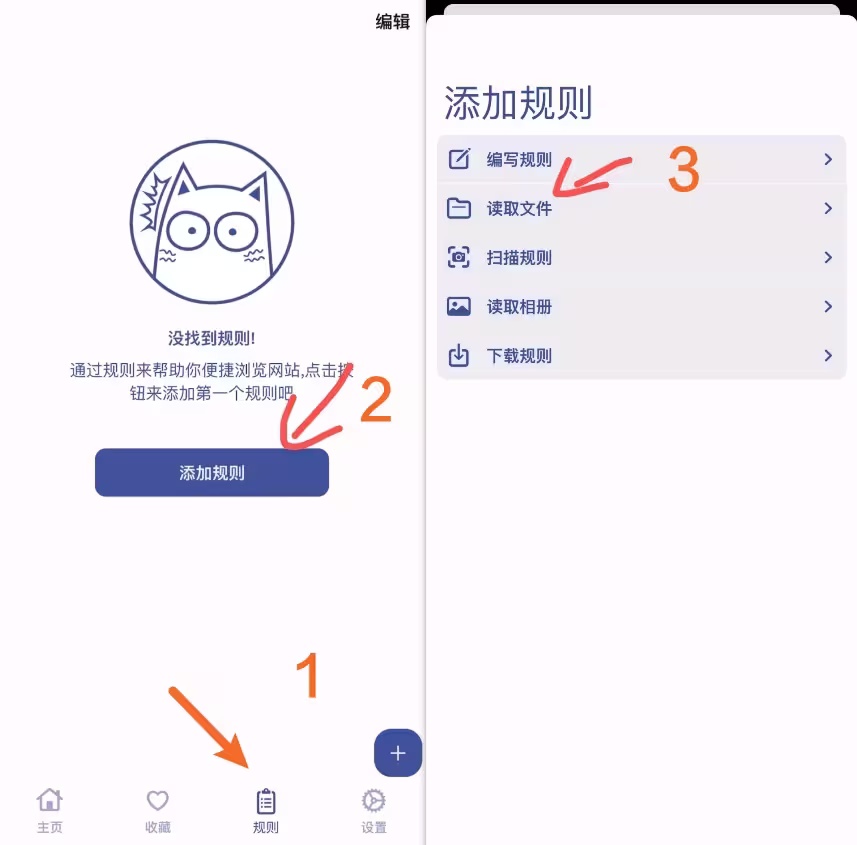 编辑

没找到规则!

通过规则来帮助你便捷浏览网站,点击按钮来添加第一个规则吧

2

添加规则

1

+

主页 收藏 规则 设置

添加规则

编写规则

3

读取文件

扫描规则

读取相册

下载规则